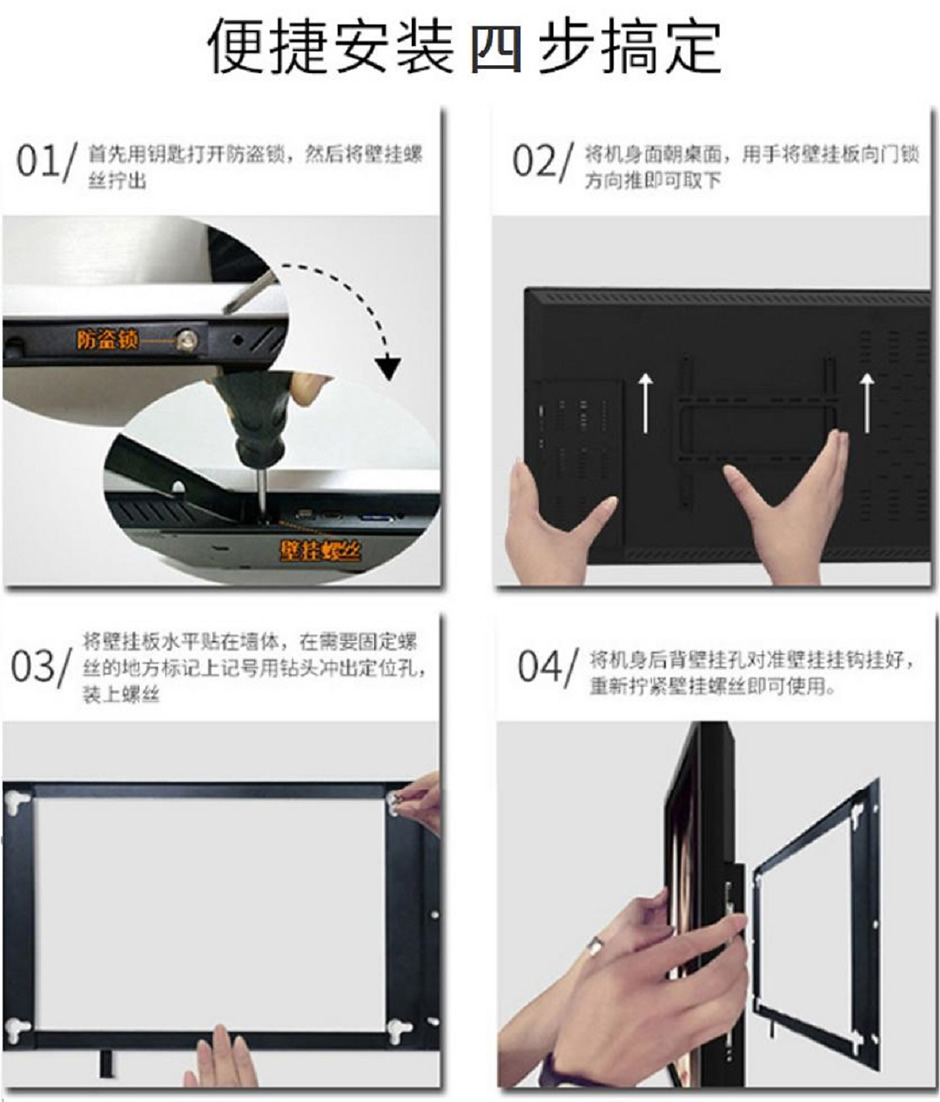 便捷安装四步搞定

01/ 首先用钥匙打开防盗锁，然后将壁挂螺丝拧出

防盗锁

壁挂螺丝

02/ 将机身面朝桌面，用手将壁挂板向门锁方向推即可取下

03/ 将壁挂板水平贴在墙体，在需要固定螺丝的地方标记上记号用钻头冲出定位孔，装上螺丝

04/ 将机身后背壁挂孔对准壁挂挂钩挂好，重新拧紧壁挂螺丝即可使用。